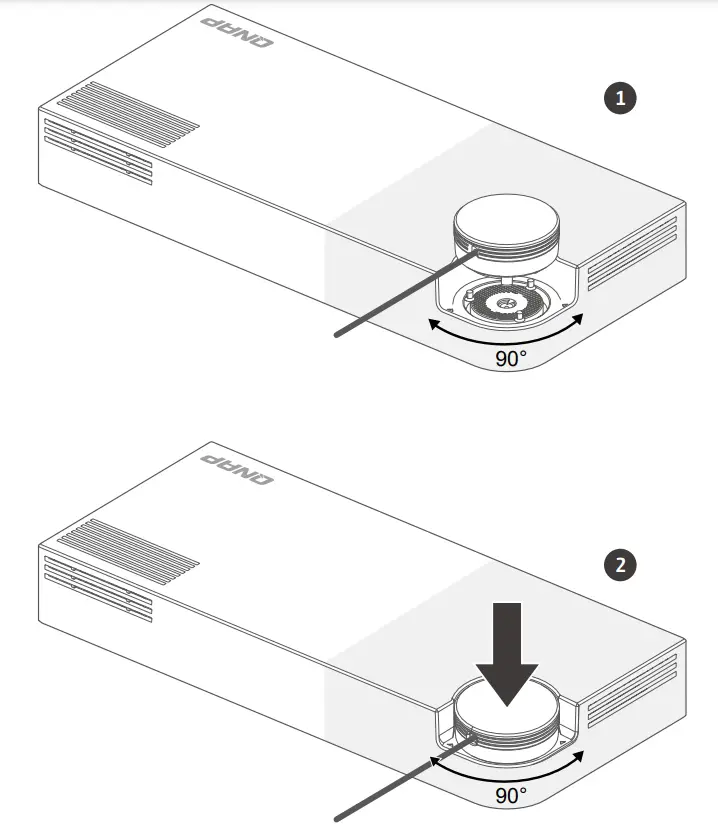 QNAP

1

90°

QNAP

2

90°