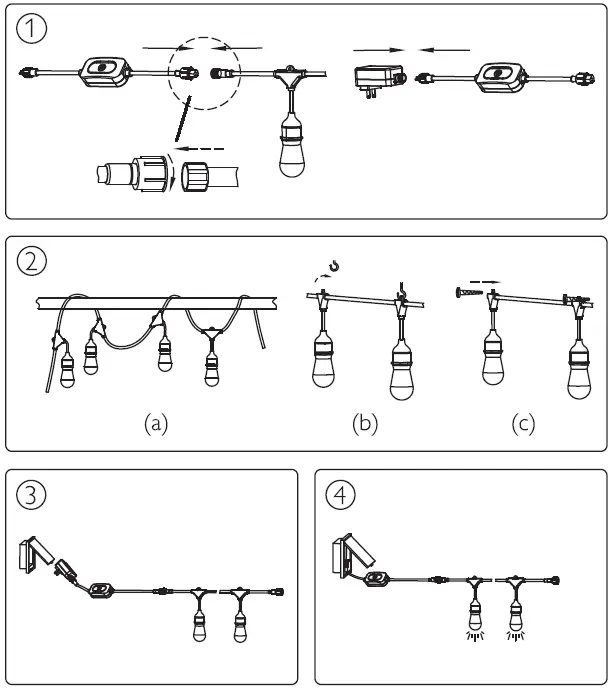 1

2

(a)

(b)

(c)

3

4