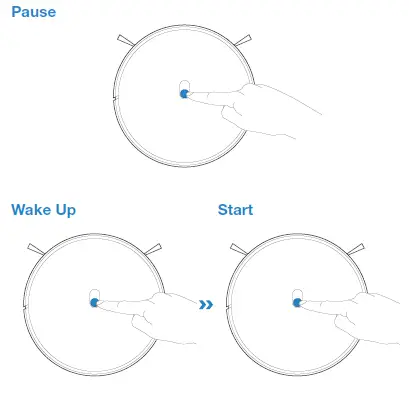 Pause

Wake Up

Start