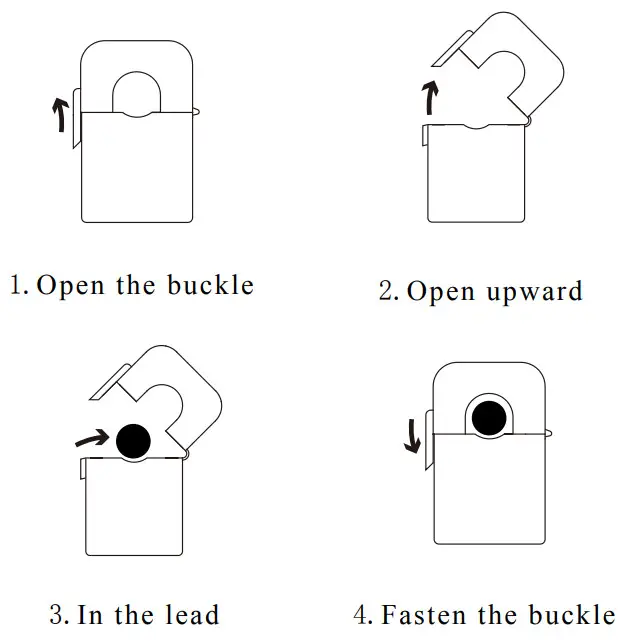 1. Open the buckle

2. Open upward

3. In the lead

4. Fasten the buckle