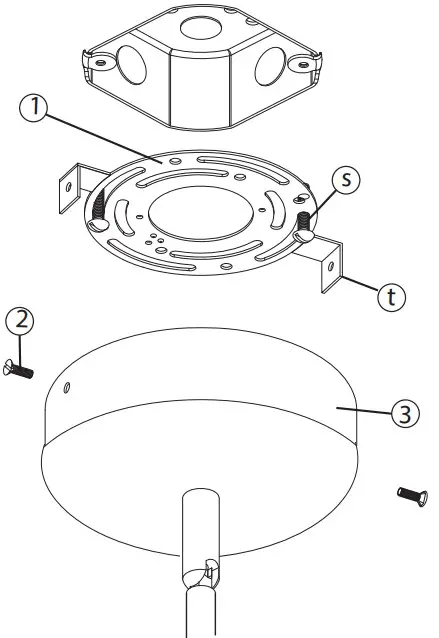 1
s
t
2
3