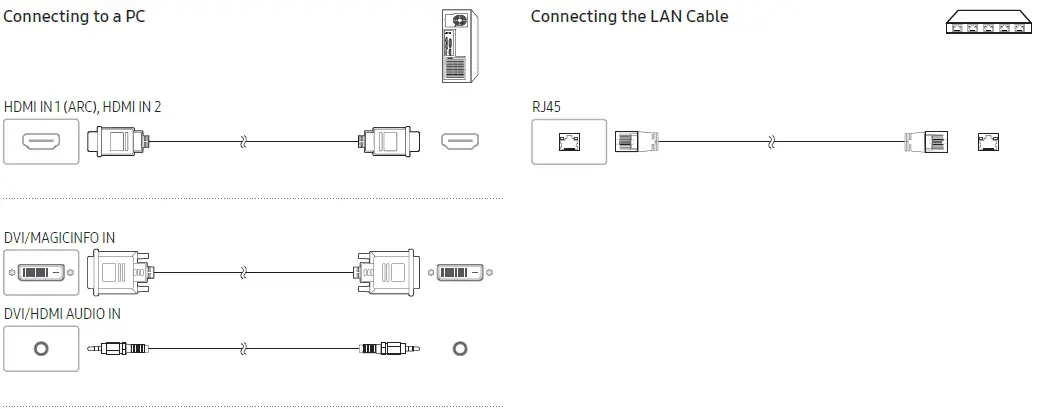 Connecting to a PC

HDMI IN 1 (ARC), HDMI IN 2

DVI/MAGICINFO IN

DVI/HDMI AUDIO IN

Connecting the LAN Cable

RJ45