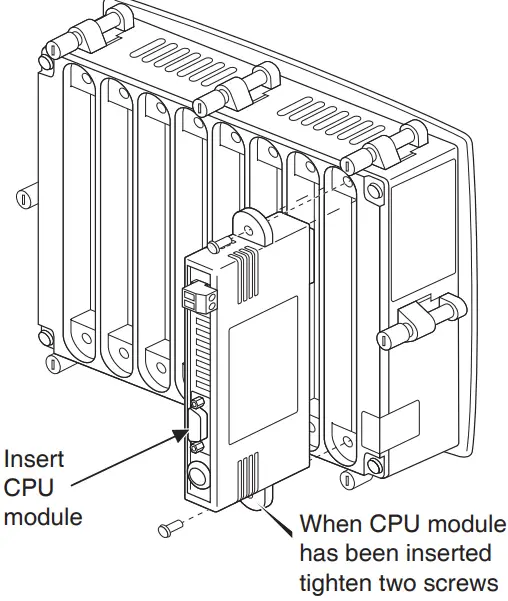 Insert CPU module

When CPU module has been inserted tighten two screws