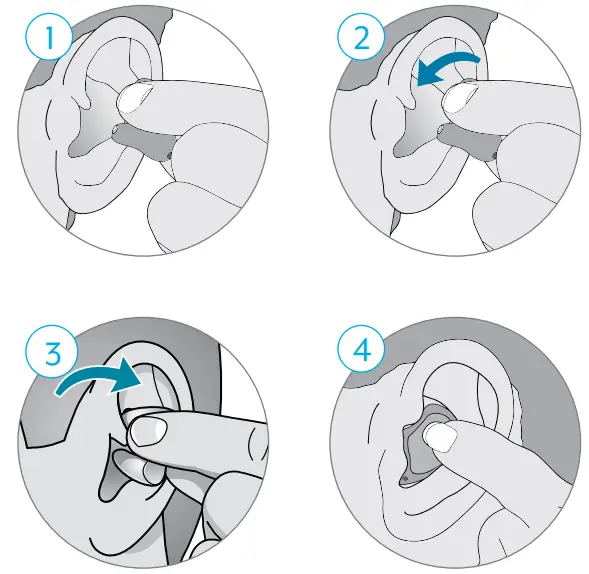 1

2

3

4