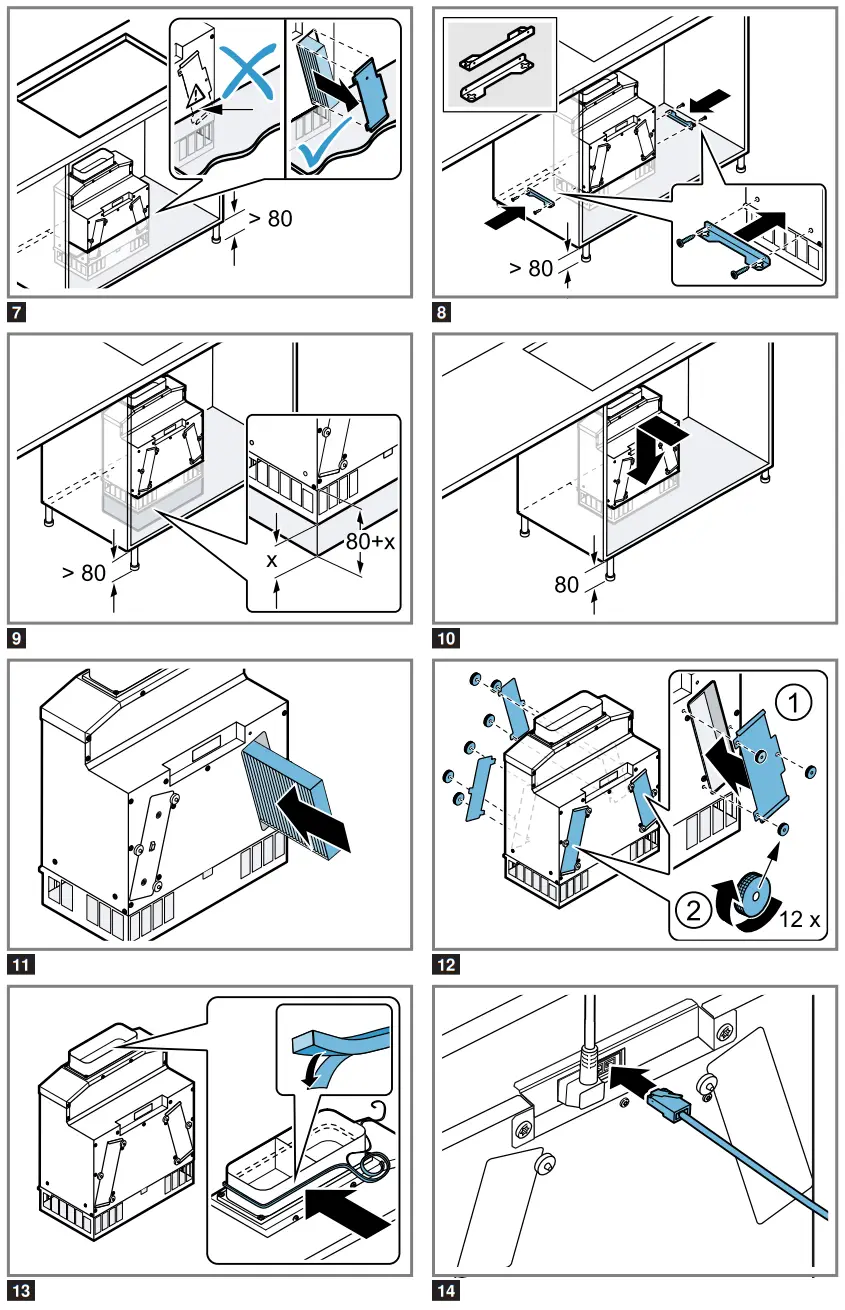 > 80

7

> 80

8

> 80

x

80+x

9

80

10

11

1

2

12 x

12

13

14