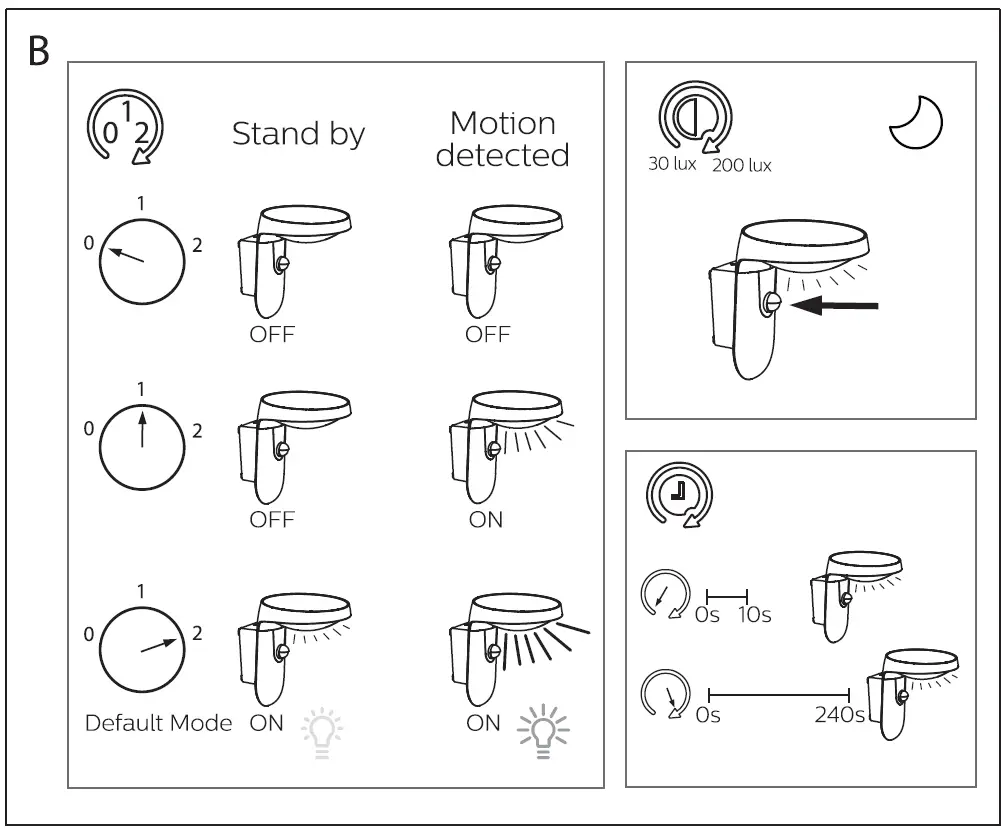 B

0 1 2

Stand by

Motion detected

1
0 2
OFF
OFF

1
0 2
OFF
ON

1
0 2
Default Mode ON
ON

30 lux 200 lux

0s 10s

0s 240s