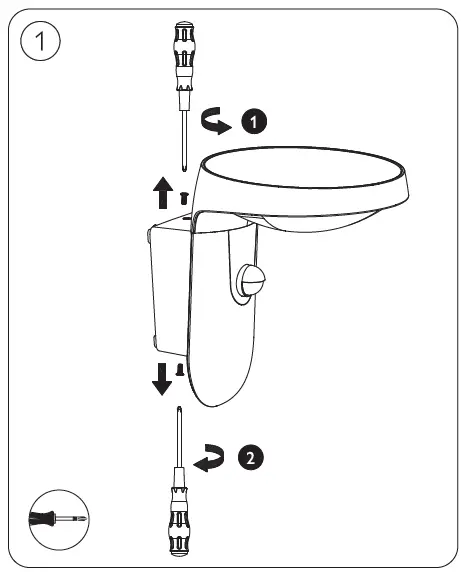 1
1
2