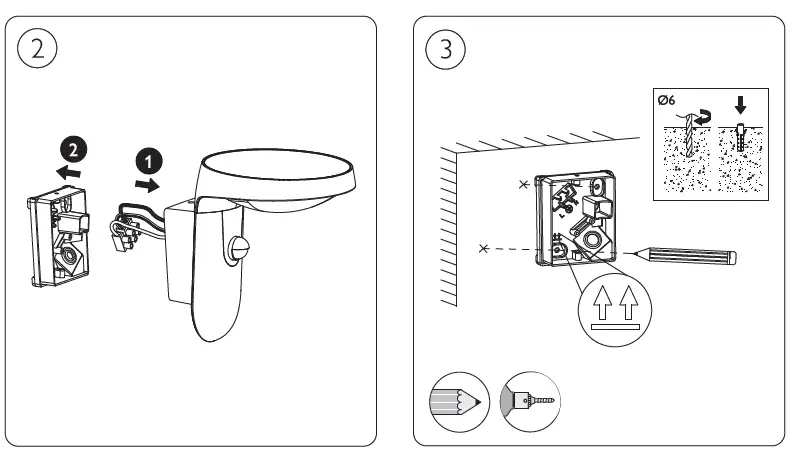 2

2

1

3

Ø6