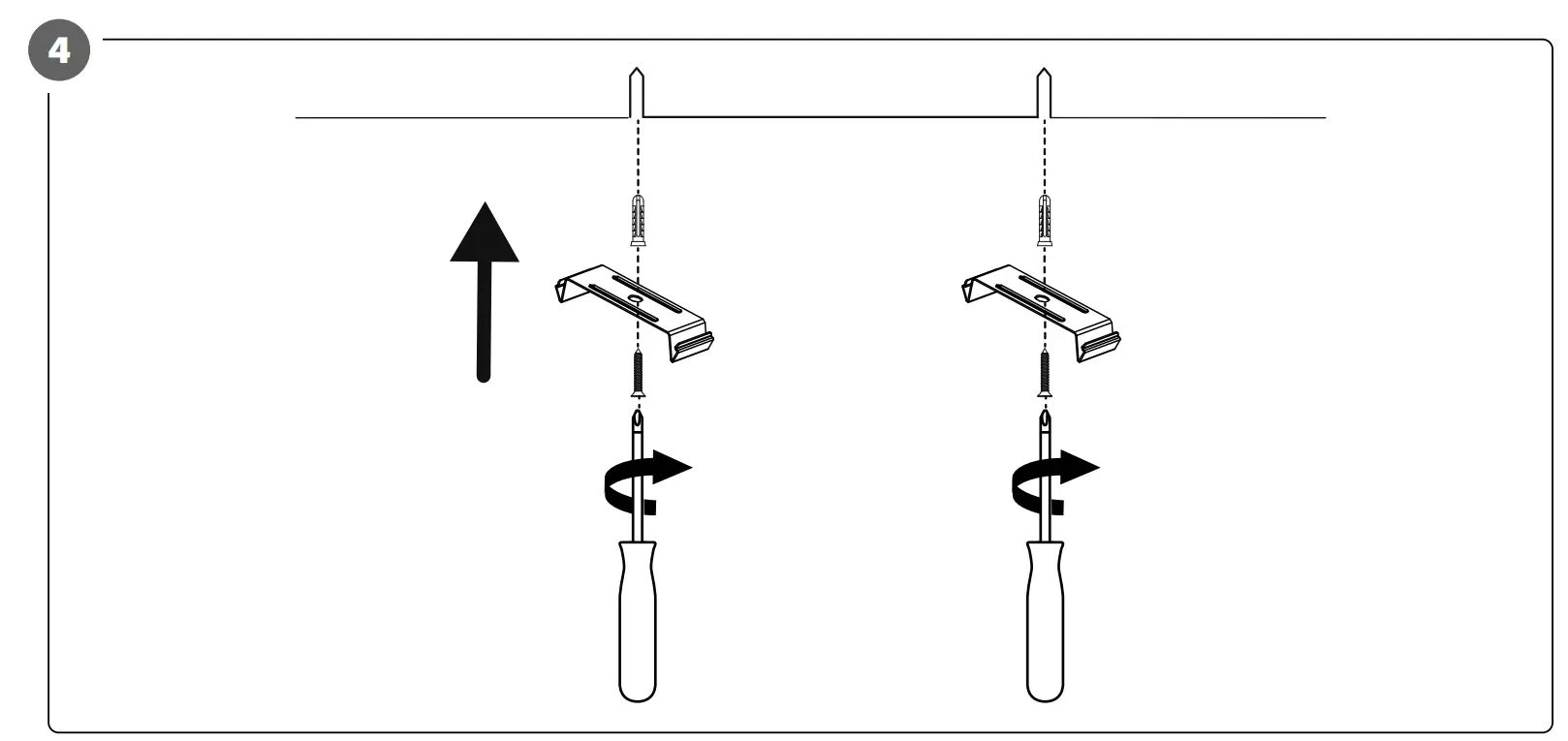 4