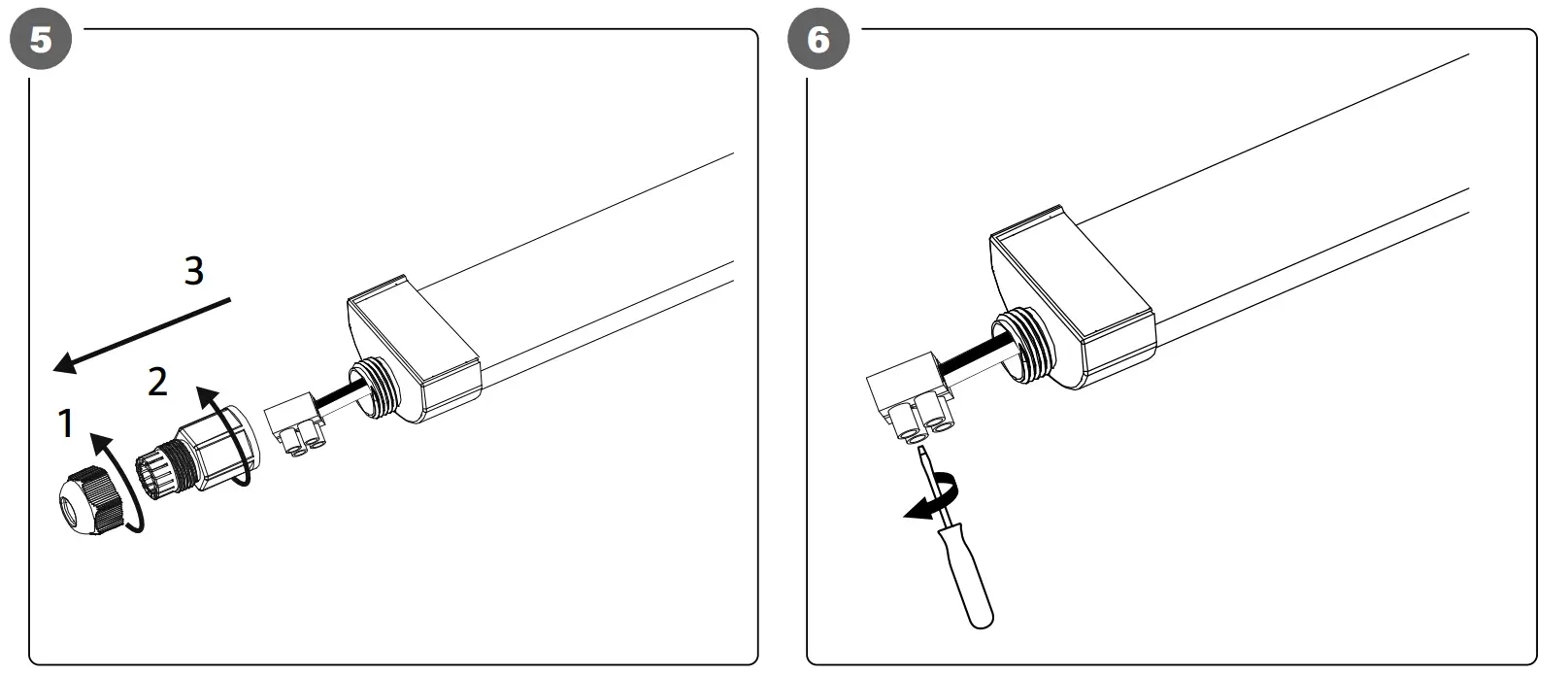 5

3

2

1

6