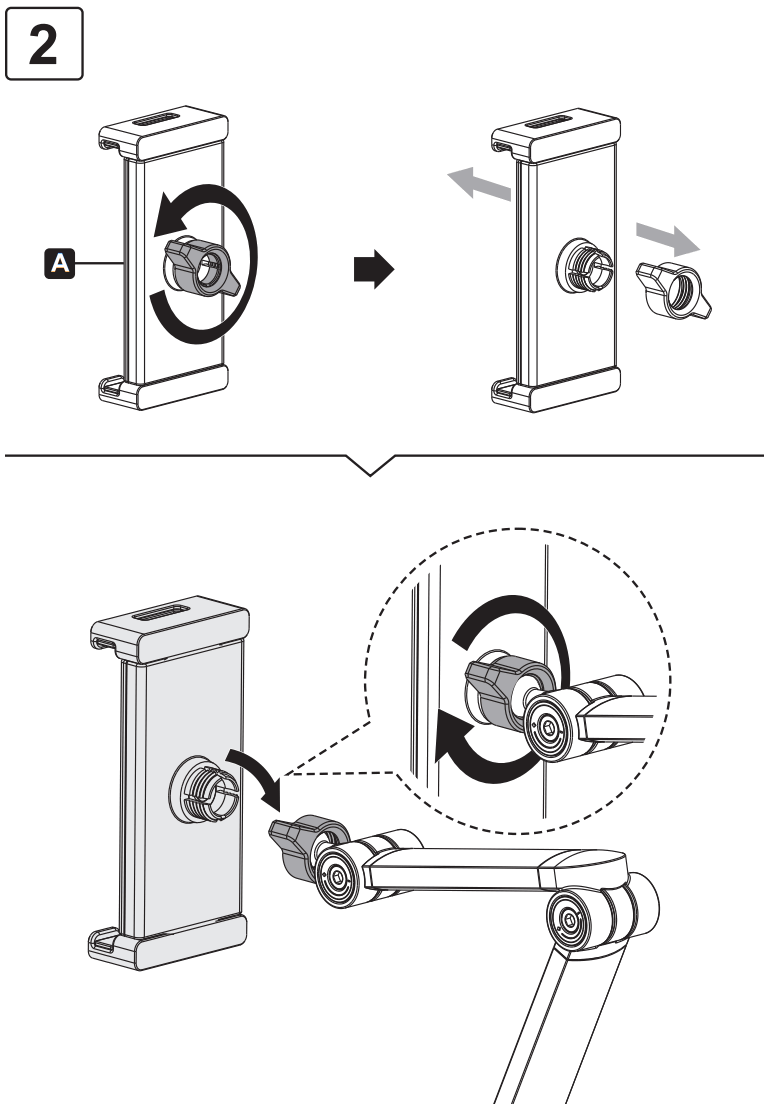 2

A