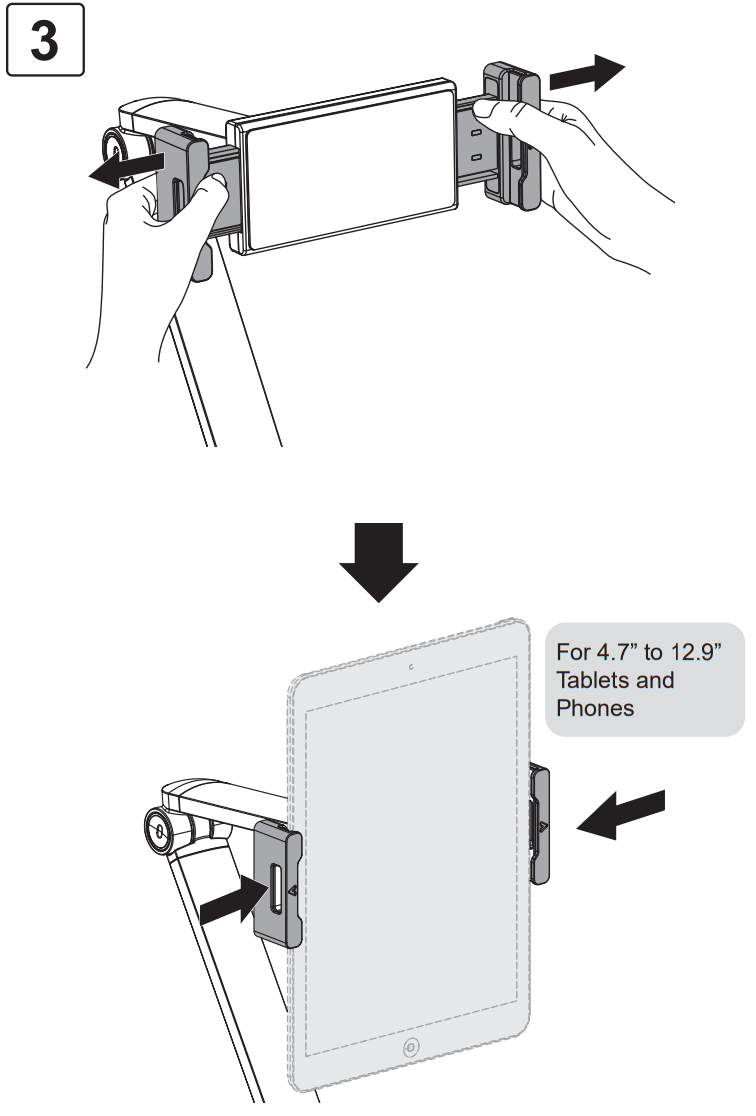 3

For 4.7” to 12.9” Tablets and Phones