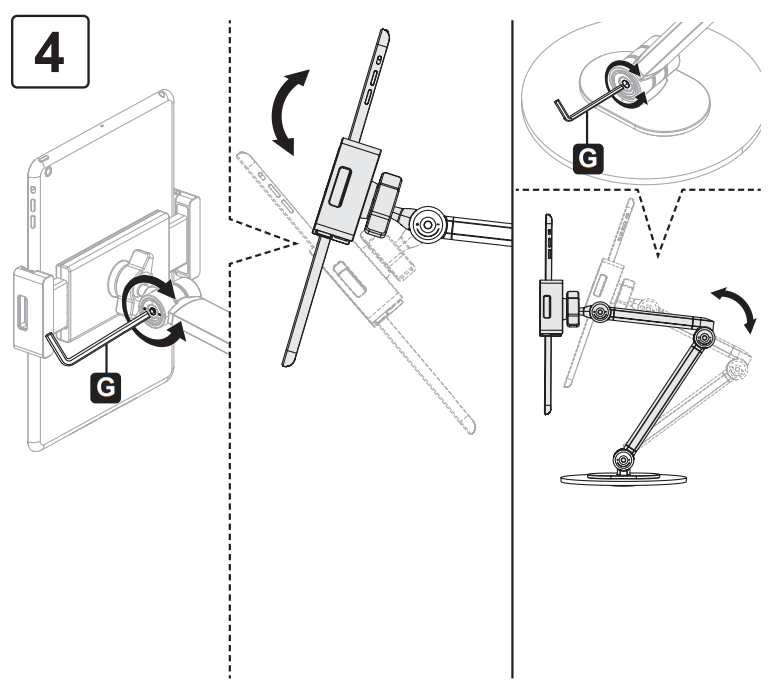 4

G

G