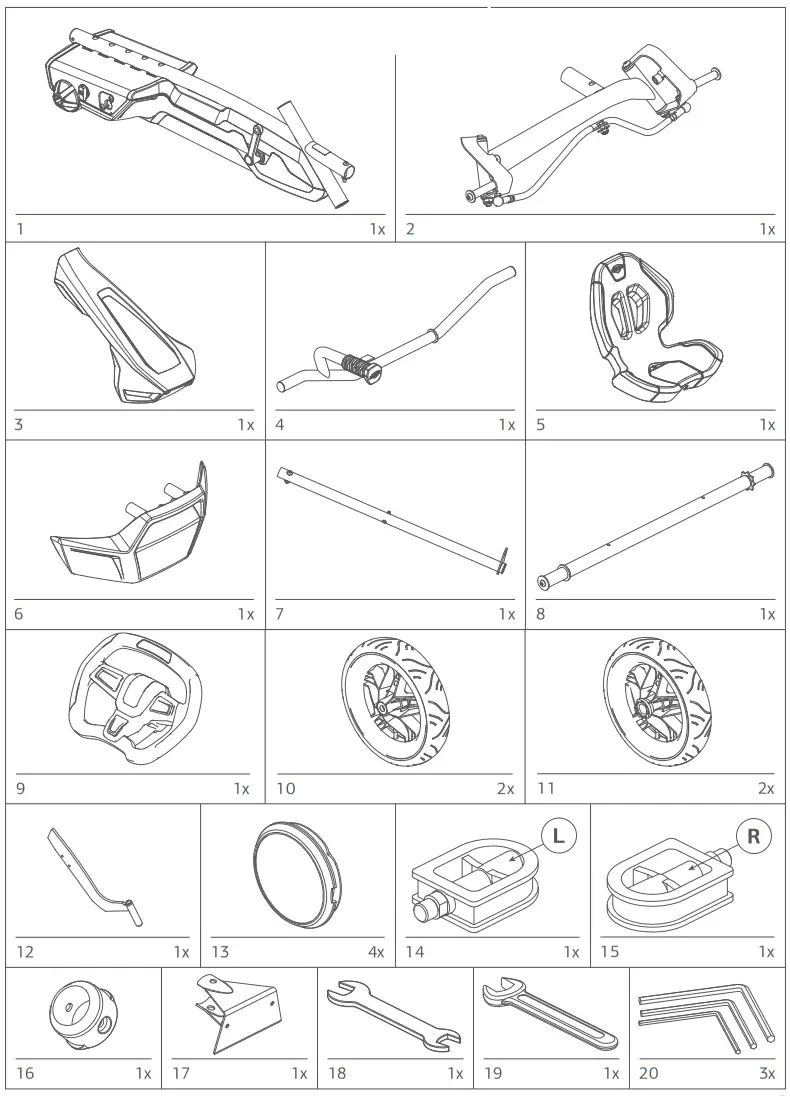 1 1x
2 1x
3 1x
4 1x
5 1x
6 1x
7 1x
8 1x
9 1x
10 2x
11 2x
12 1x
13 4x
L
14 1x
R
15 1x
16 1x
17 1x
18 1x
19 1x
20 3x