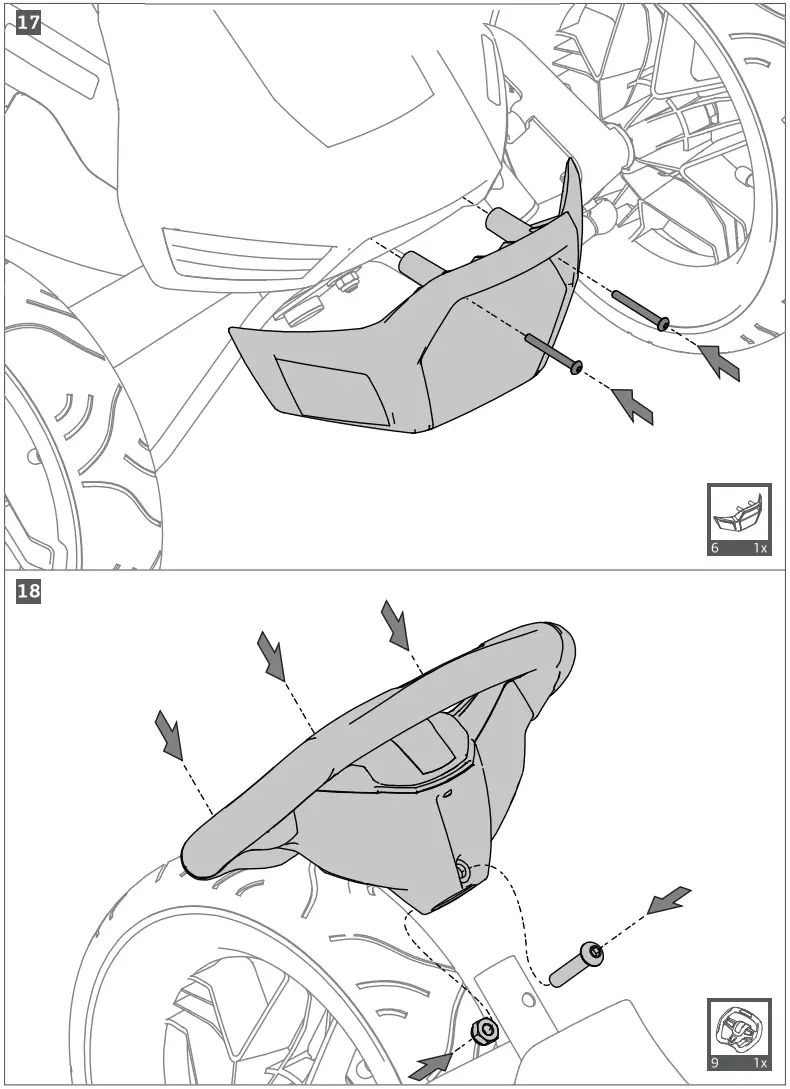 17

6 1x

18

9 1x