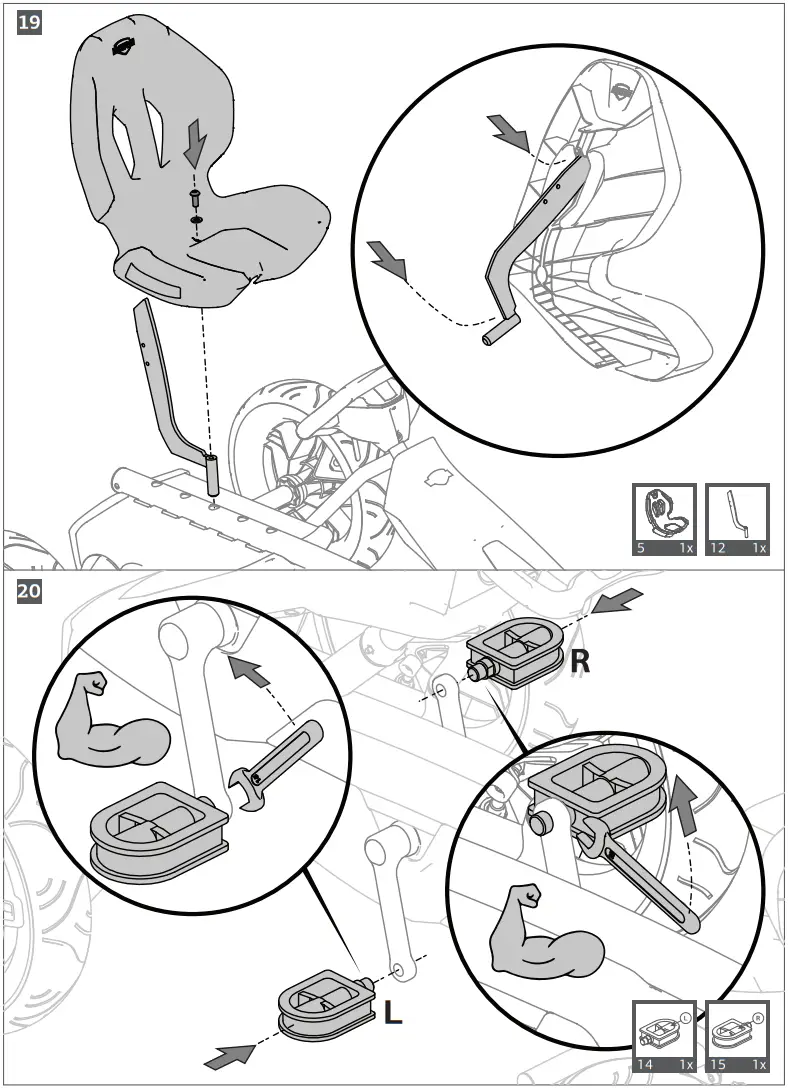 19

5 1x

12 1x

20

R

L

L

14 1x

R

15 1x