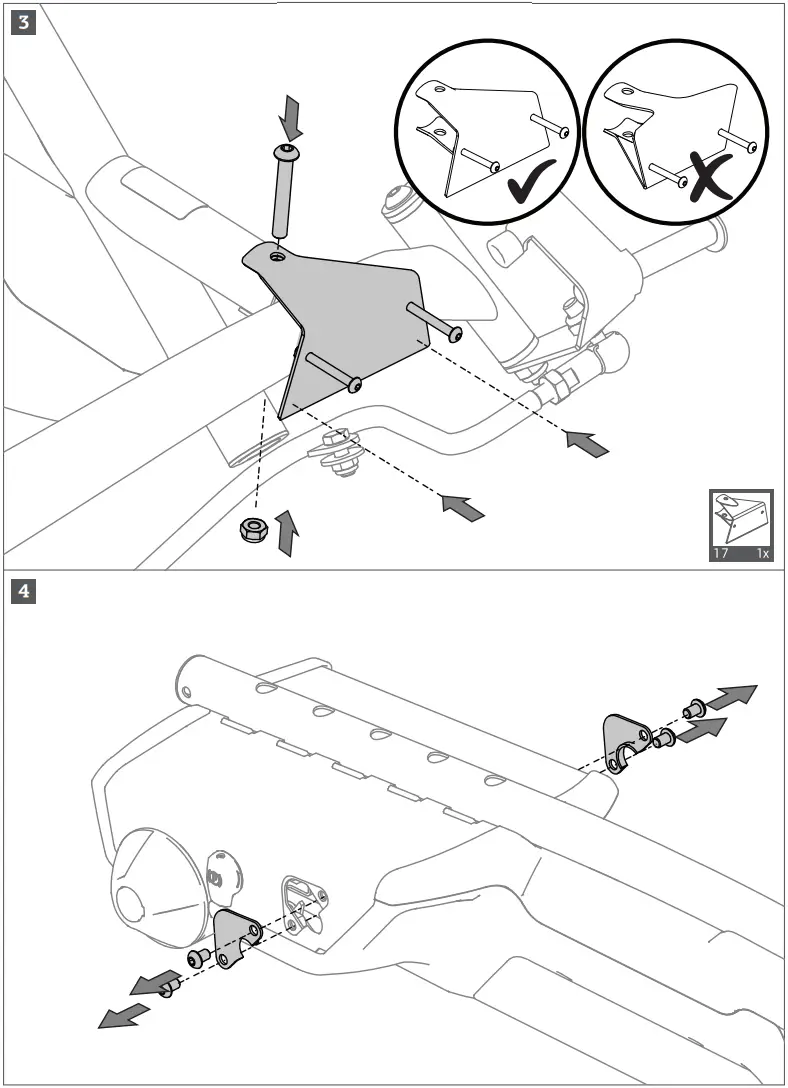 3

17 1x

4