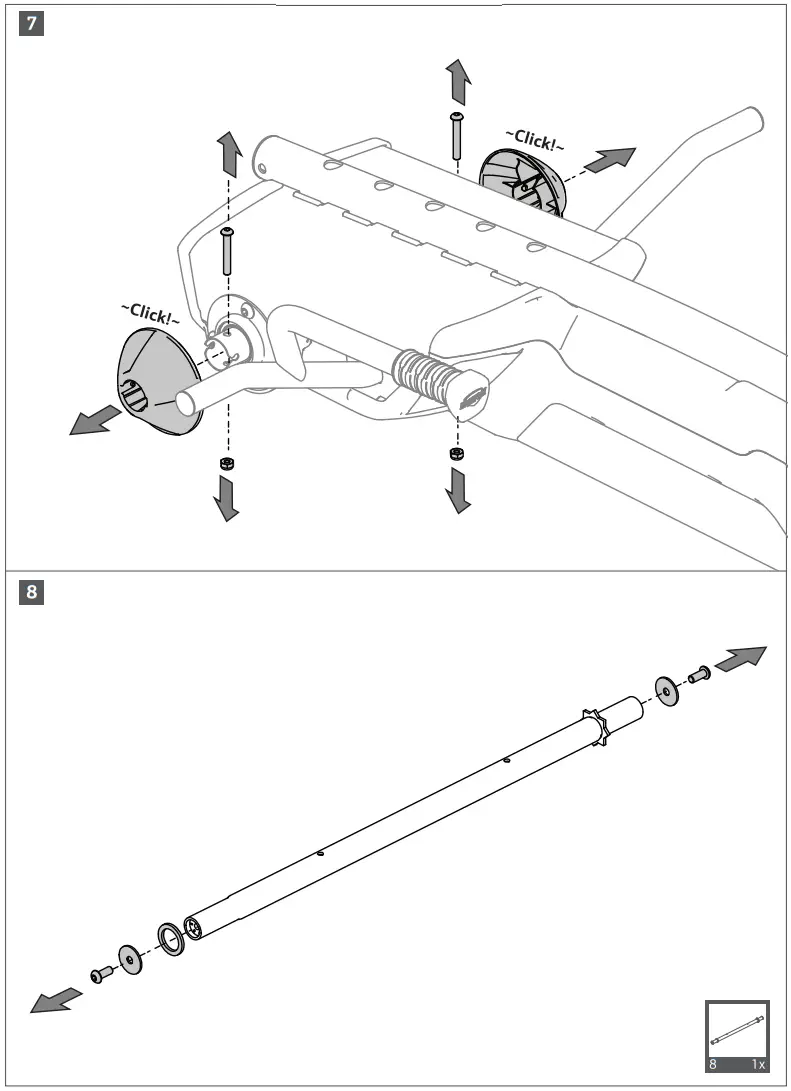 7

~Click!~

~Click!~

8

8 1x