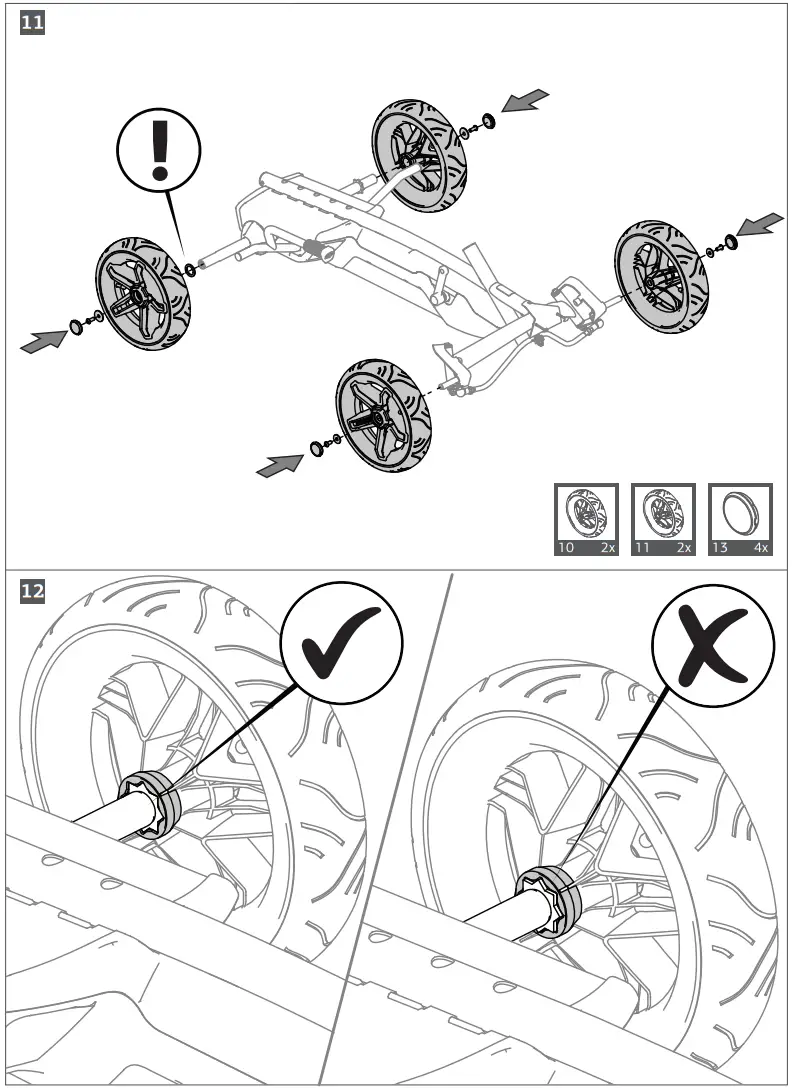 11

!

10 2x

11 2x

13 4x

12