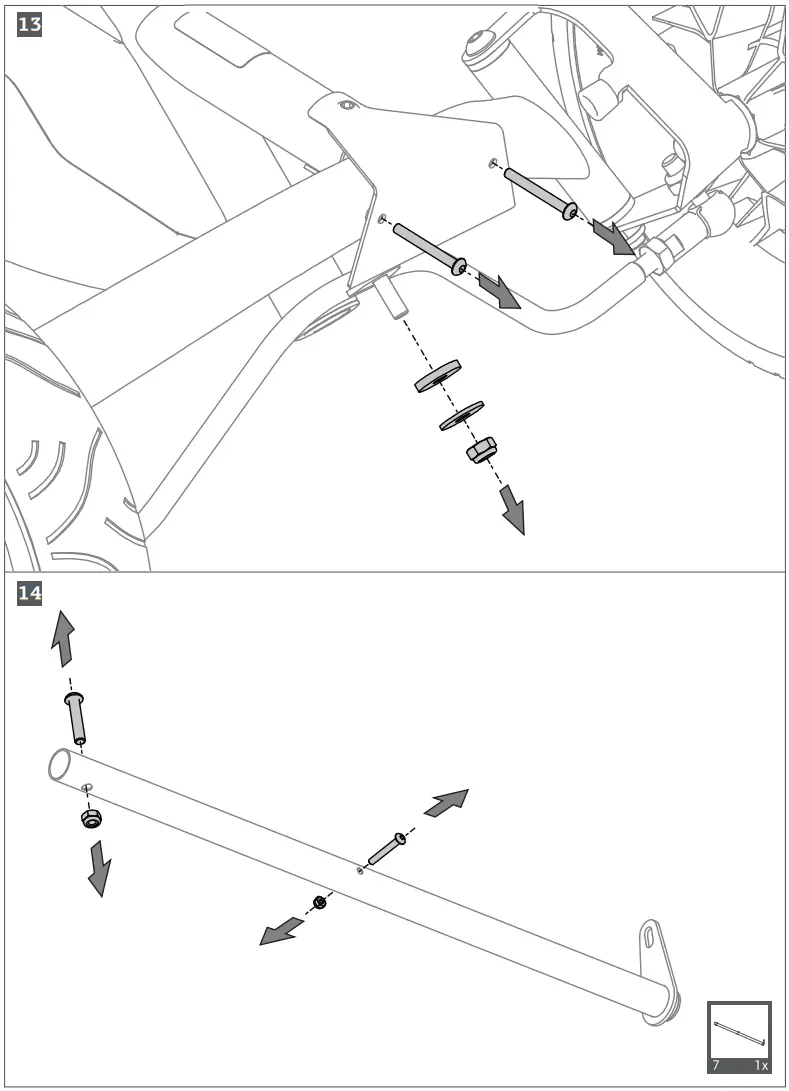 13

14

7 1x