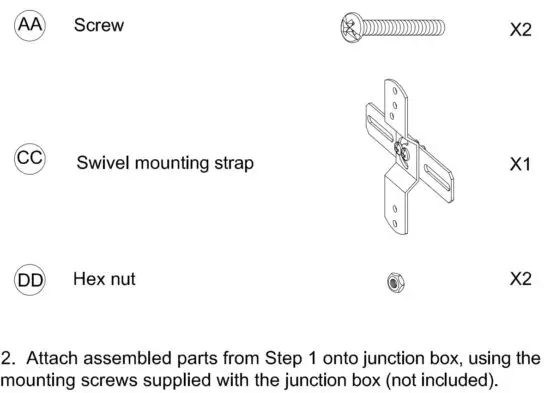 AA Screw X2

CC Swivel mounting strap X1

DD Hex nut X2

2. Attach assembled parts from Step 1 onto junction box, using the mounting screws supplied with the junction box (not included).