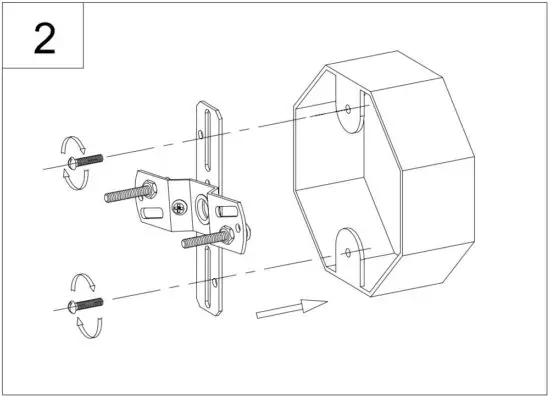 2