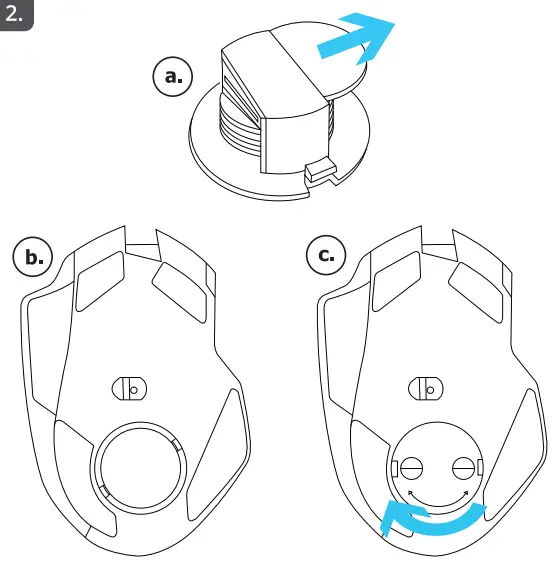 2.

a.

b.

c.