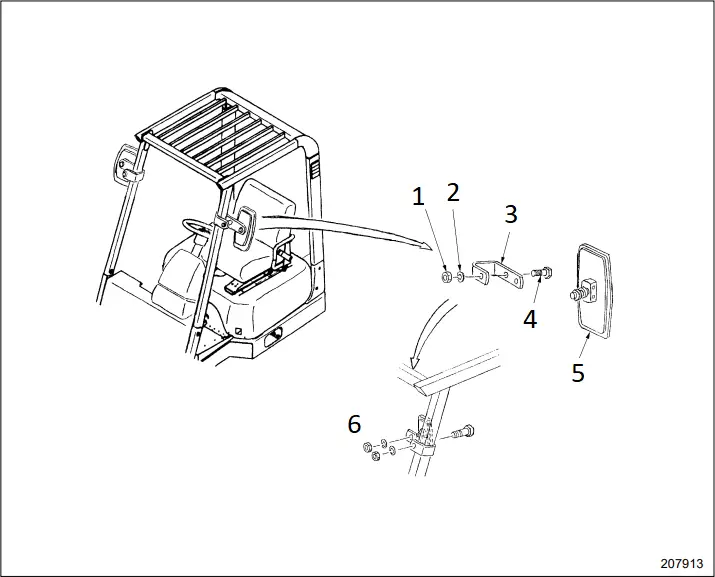 1
2
3
4
5
6
207913