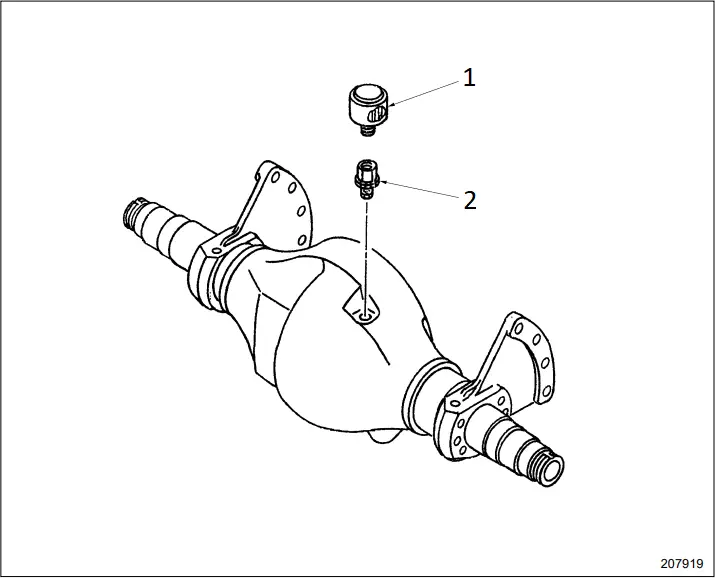 1

2

207919