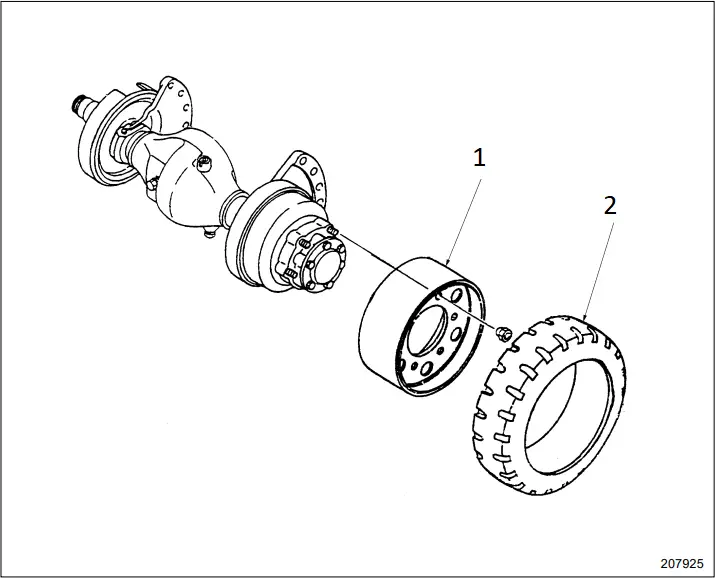 1
2
207925