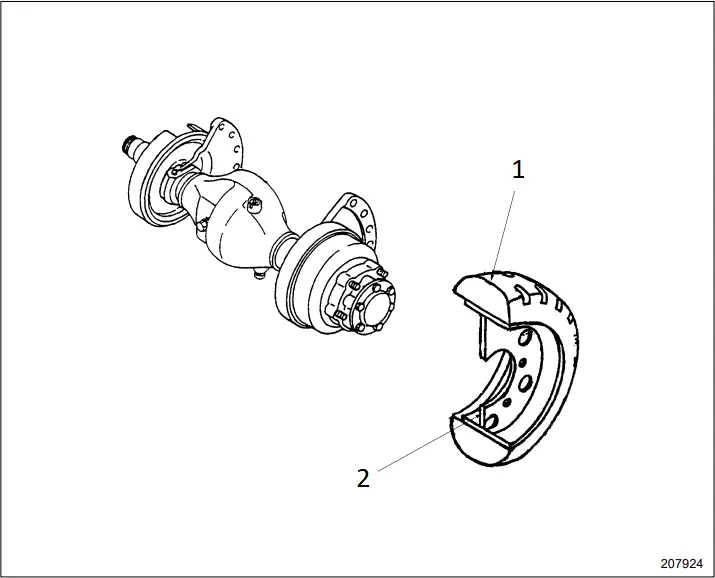 1

2

207924