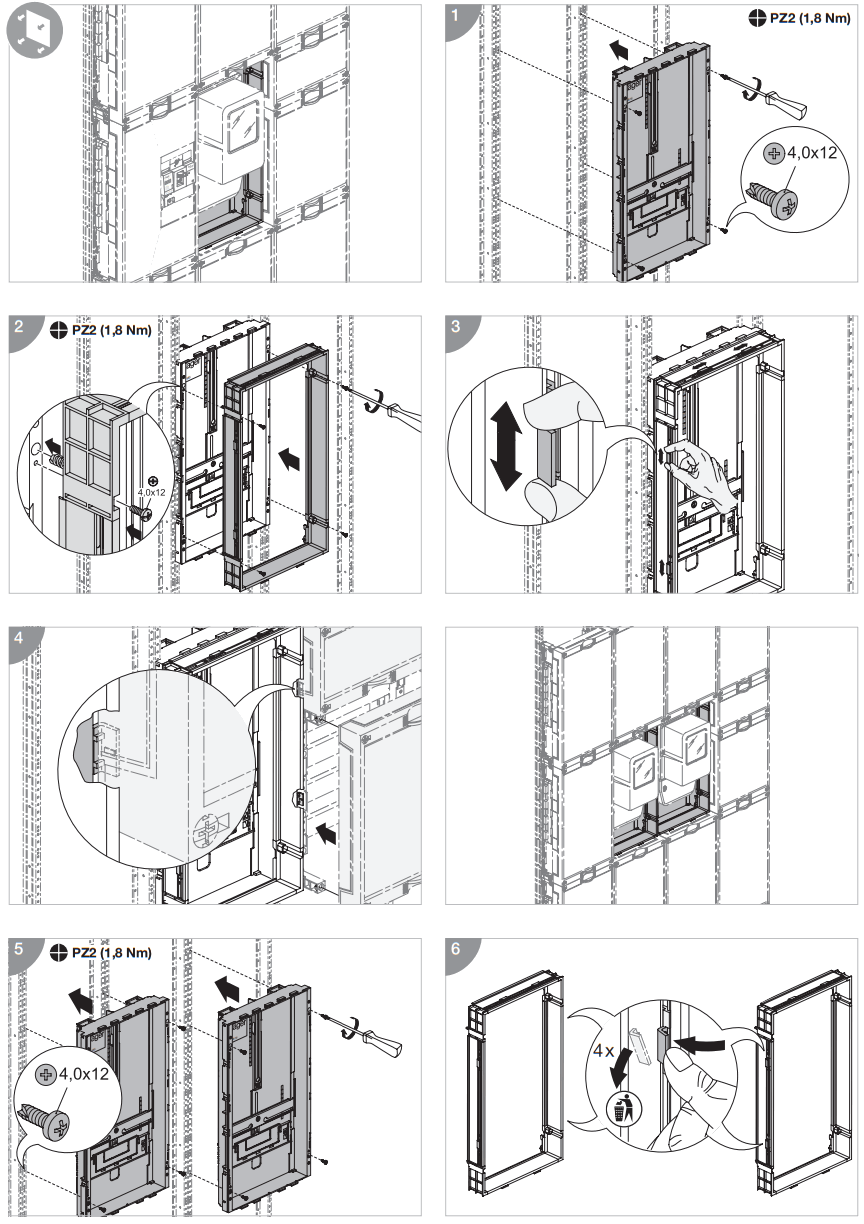 1

PZ2 (1,8 Nm)

4,0x12

2

PZ2 (1,8 Nm)

4,0x12

3

4

5

PZ2 (1,8 Nm)

4,0x12

6

4x