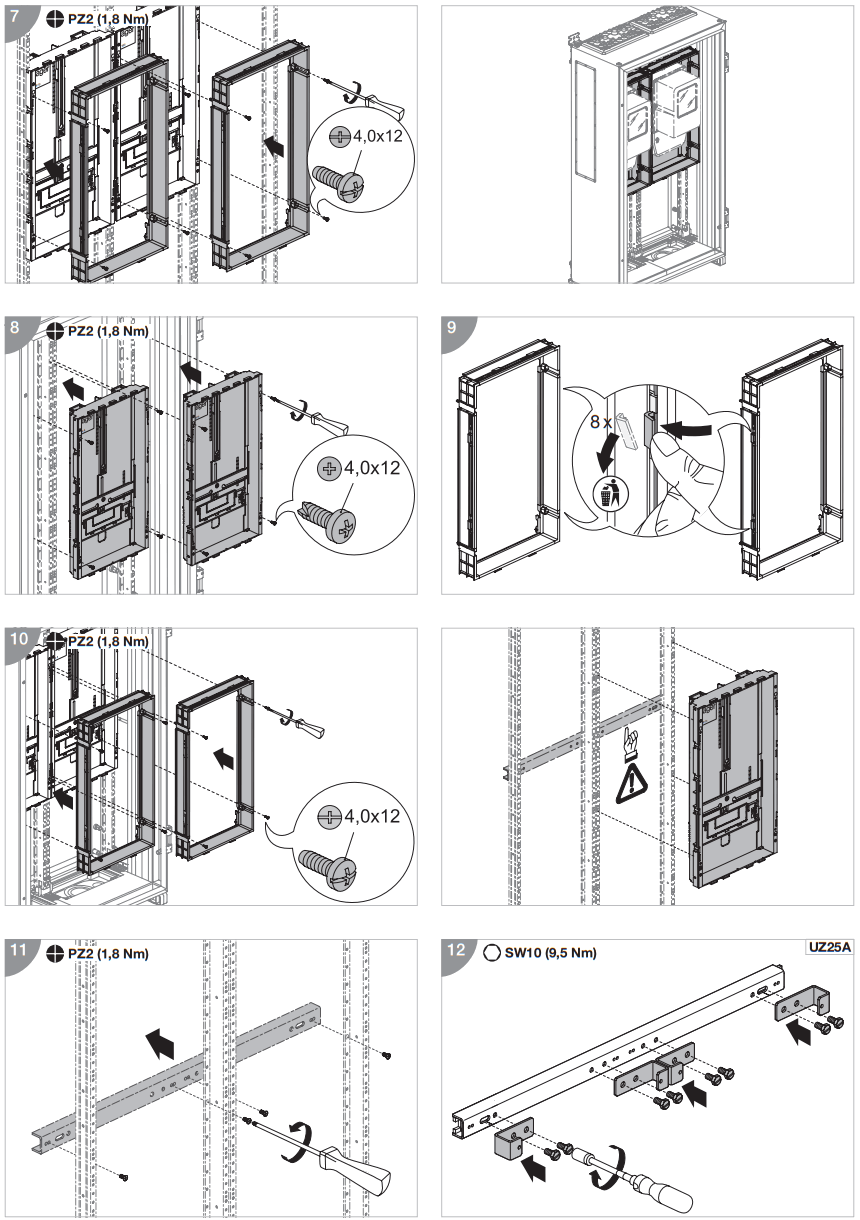 7 PZ2 (1,8 Nm)

4,0x12

8 PZ2 (1,8 Nm)

4,0x12

9

8 x

10 PZ2 (1,8 Nm)

4,0x12

11 PZ2 (1,8 Nm)

12 SW10 (9,5 Nm)

UZ25A