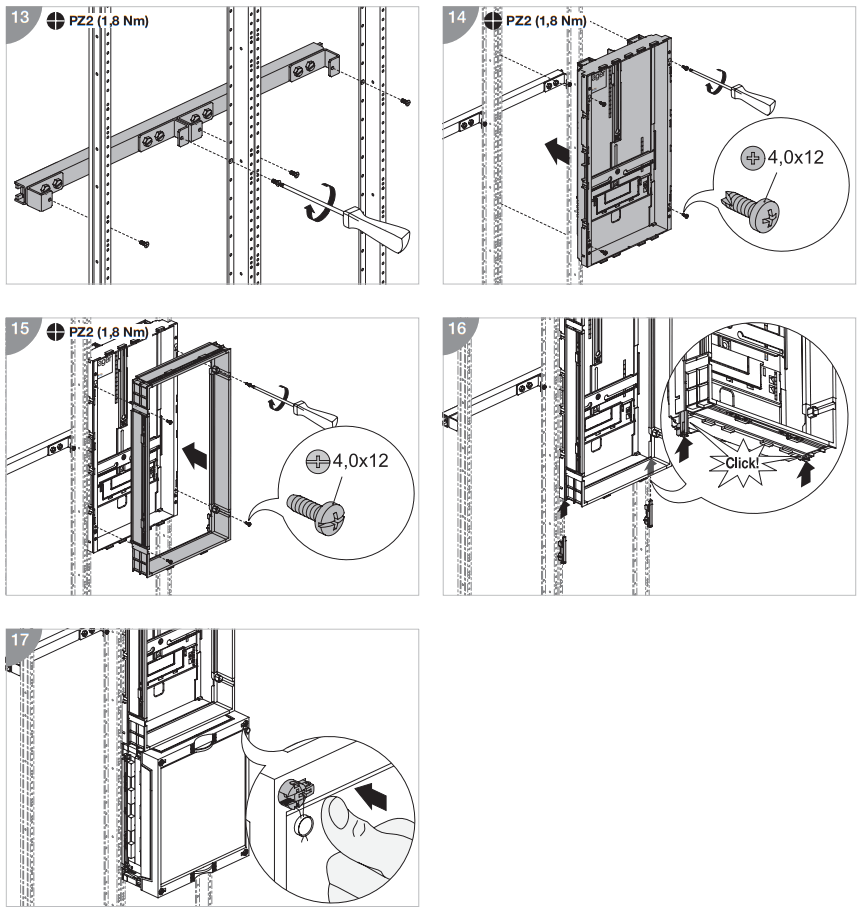 13
PZ2 (1,8 Nm)

14
PZ2 (1,8 Nm)
4,0x12

15
PZ2 (1,8 Nm)
4,0x12

16
Click!

17