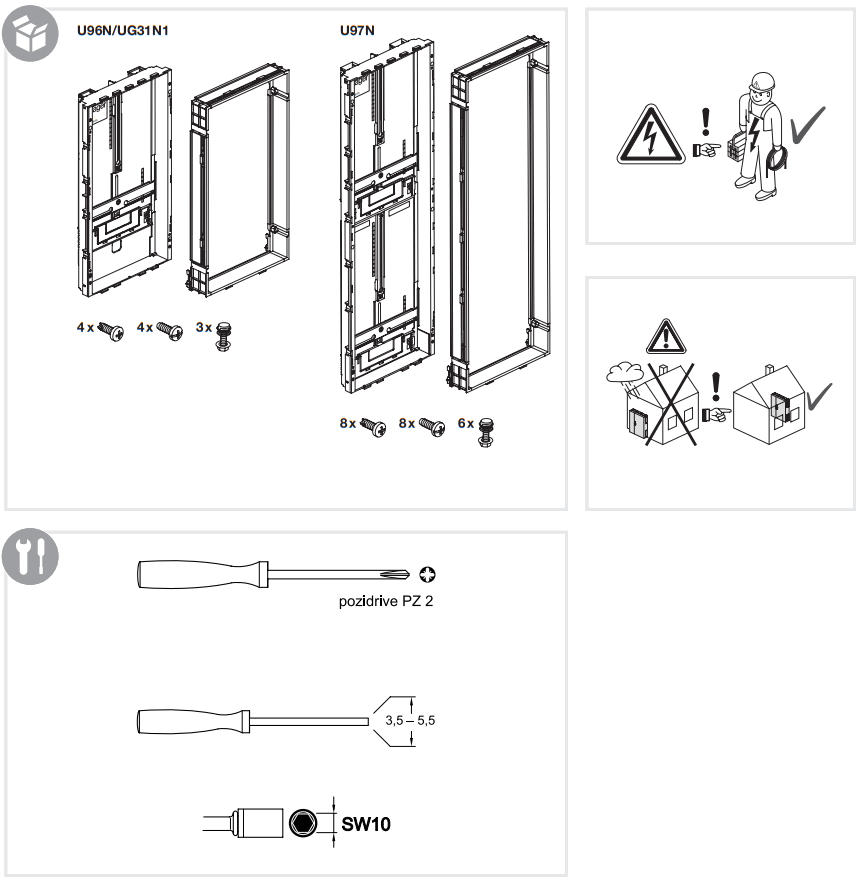 U96N/UG31N1

4 x  4 x  3 x

U97N

8 x  8 x  6 x

pozidrive PZ 2

3,5 – 5,5

SW10