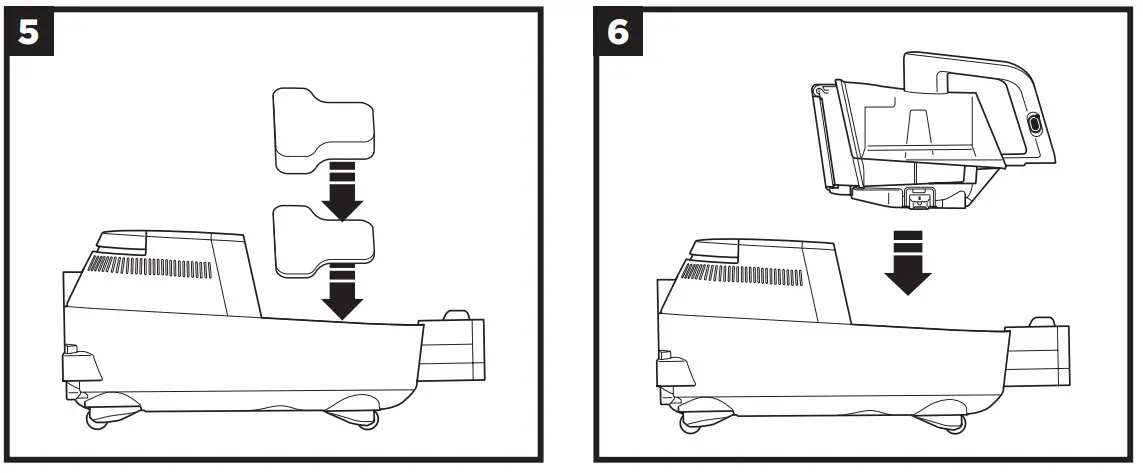 5

6