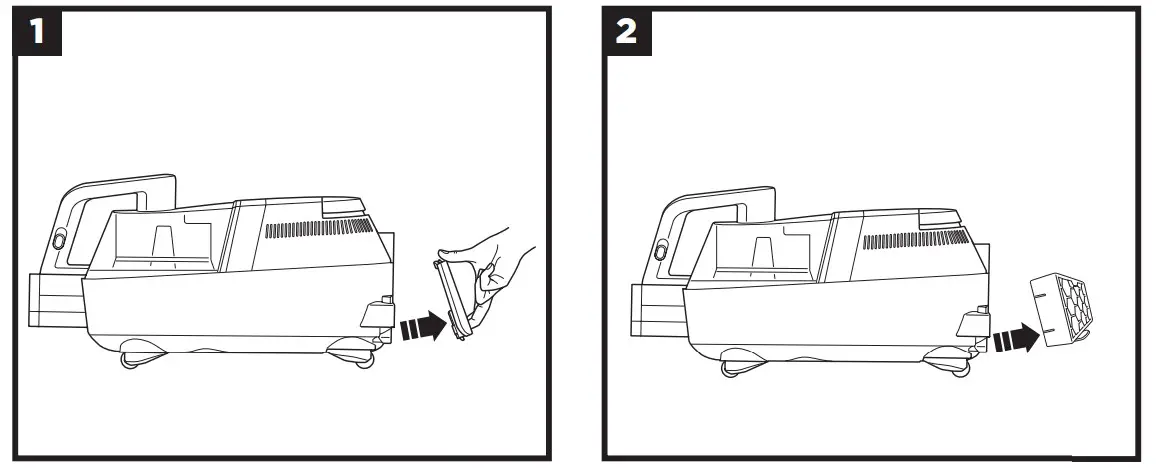 1

2