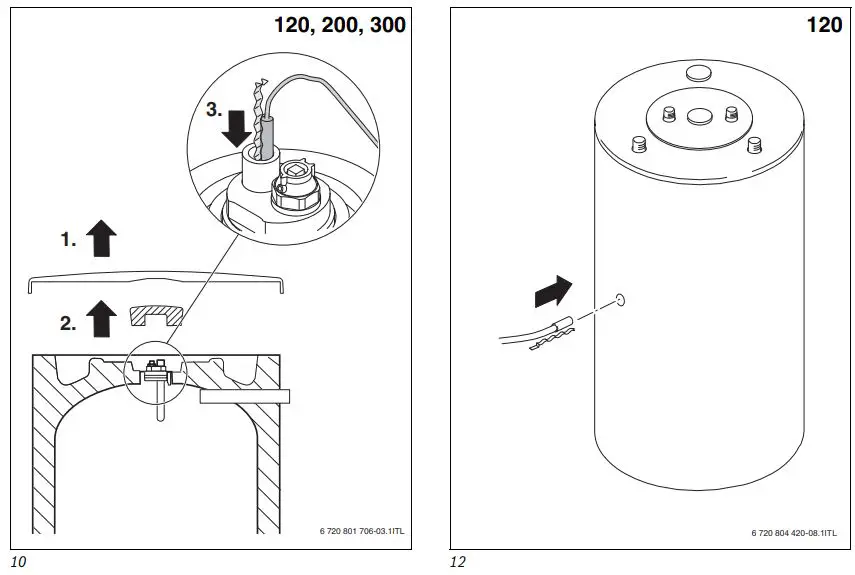 120, 200, 300

3.

1.

2.

6 720 801 706-03.1ITL

10

120

6 720 804 420-08.1ITL

12