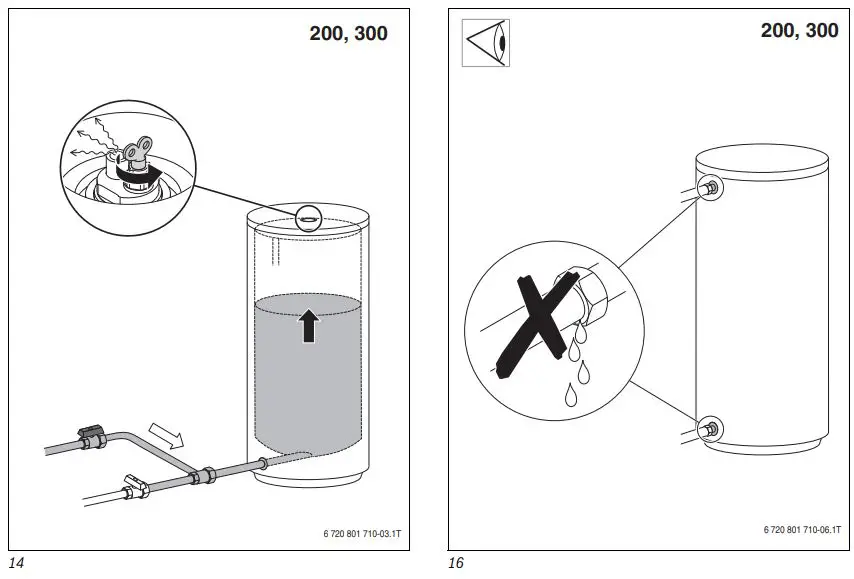 200, 300

6 720 801 710-03.1T

14

200, 300

6 720 801 710-06.1T

16