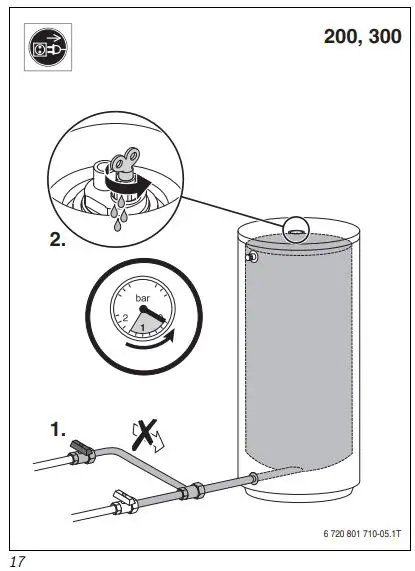 200, 300

2.

bar
2
1
0

1.

6 720 801 710-05.1T

17