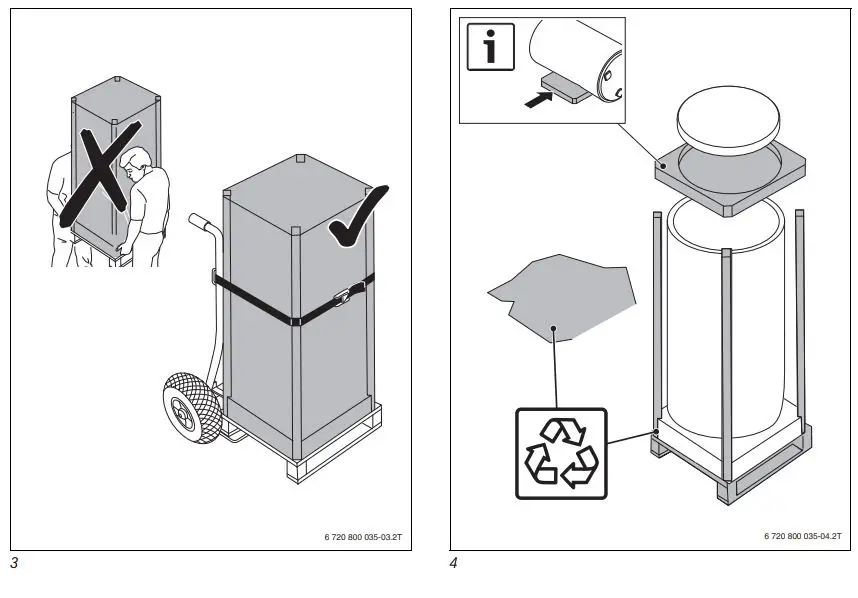 6 720 800 035-03.2T

3

i

6 720 800 035-04.2T

4