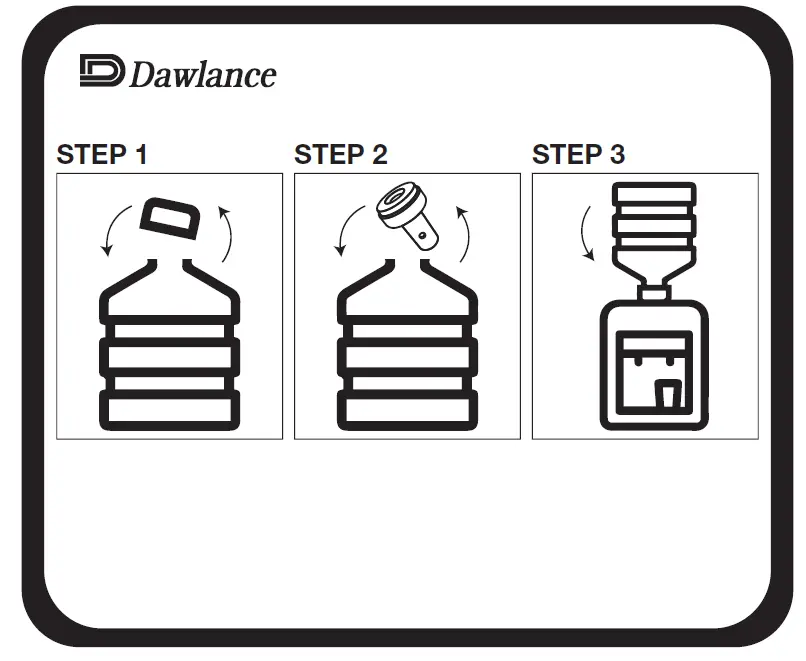 Dawlance

STEP 1

STEP 2

STEP 3