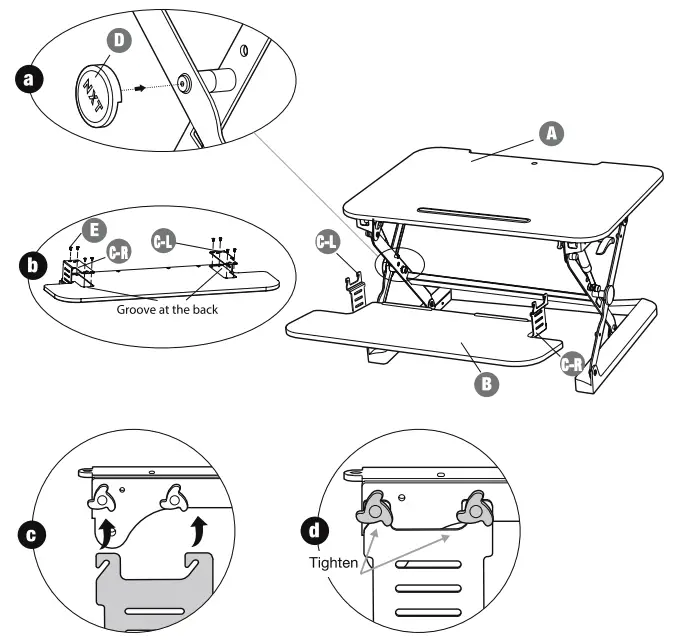 a

D

NXT

A

b

E

C-R

C-L

Groove at the back

C-L

C-R

B

c

d

Tighten