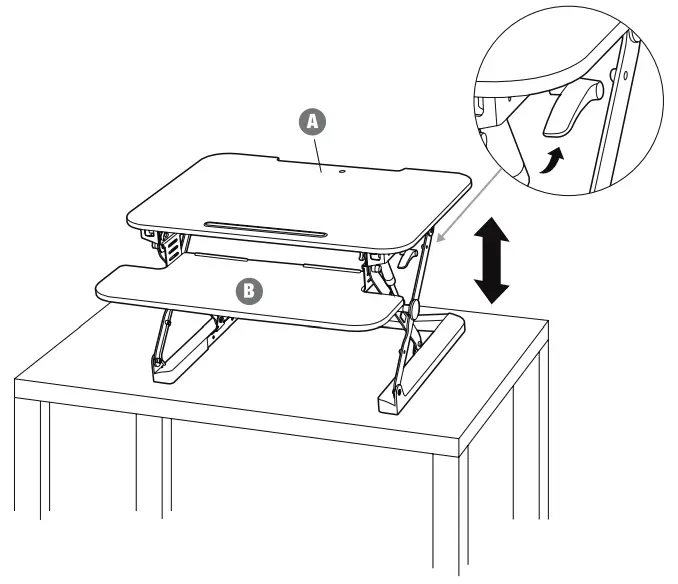 A

B