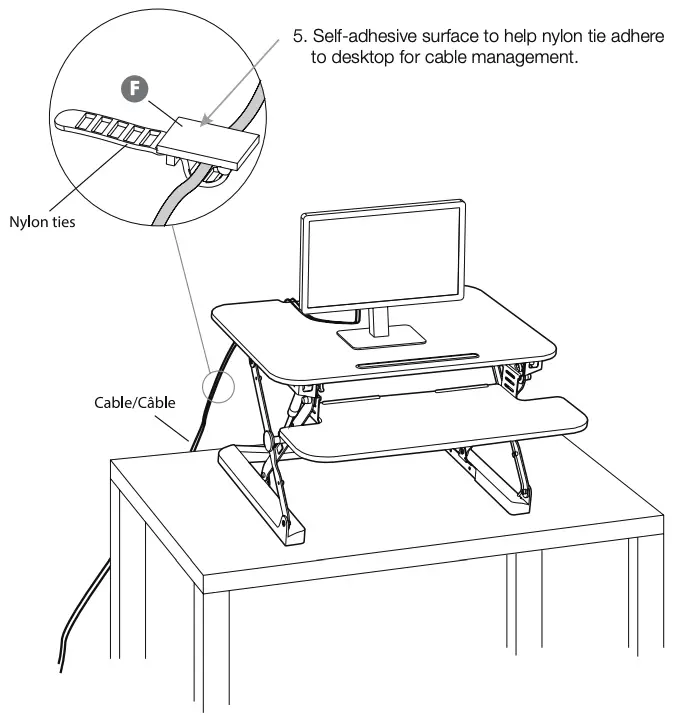 5. Self-adhesive surface to help nylon tie adhere to desktop for cable management.

F

Nylon ties

Cable/Câble