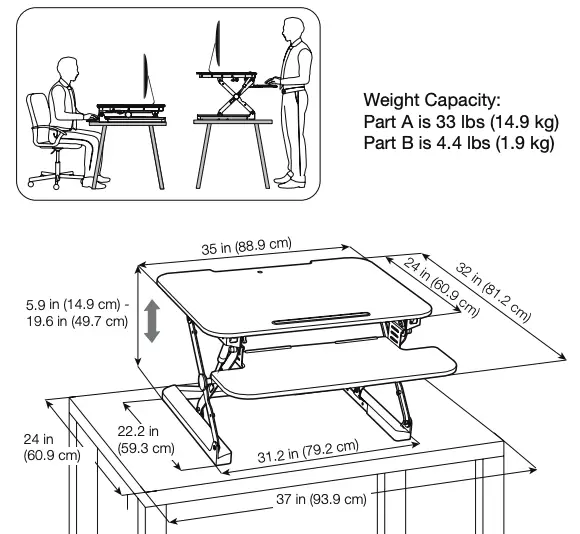 Weight Capacity:
Part A is 33 lbs (14.9 kg)
Part B is 4.4 lbs (1.9 kg)

35 in (88.9 cm)

24 in (60.9 cm)

32 in (81.2 cm)

5.9 in (14.9 cm) - 19.6 in (49.7 cm)

22.2 in (59.3 cm)

24 in (60.9 cm)

31.2 in (79.2 cm)

37 in (93.9 cm)