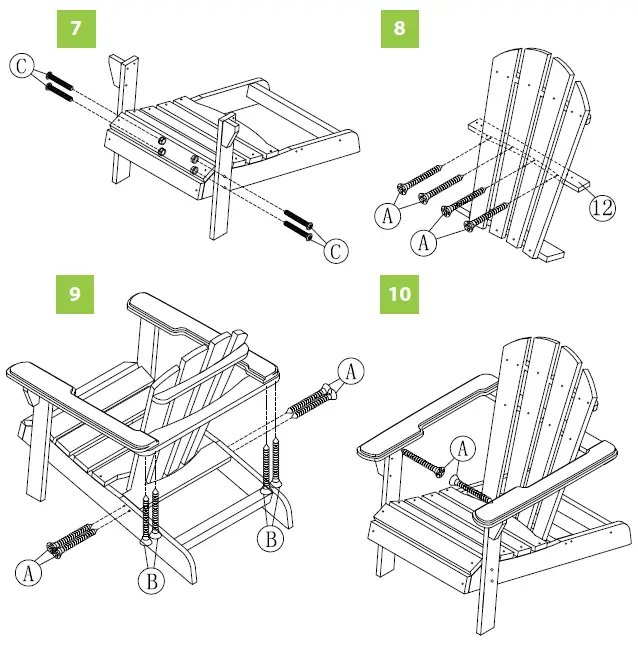 7

C

C

8

A

A

12

9

A

A

B

B

10

A