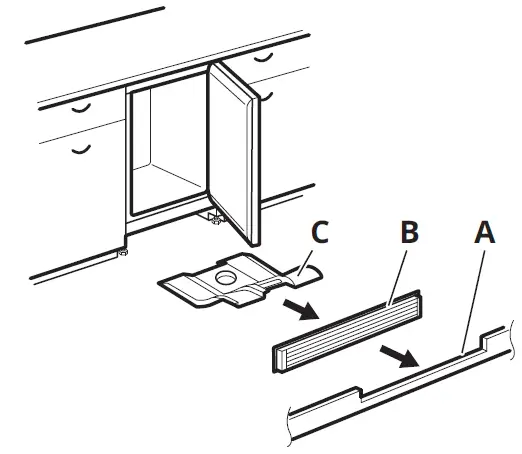 C
B
A