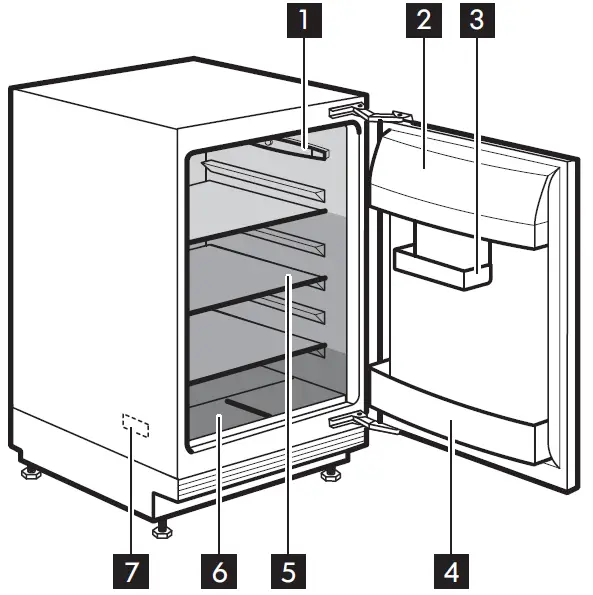 1
2
3
7
6
5
4