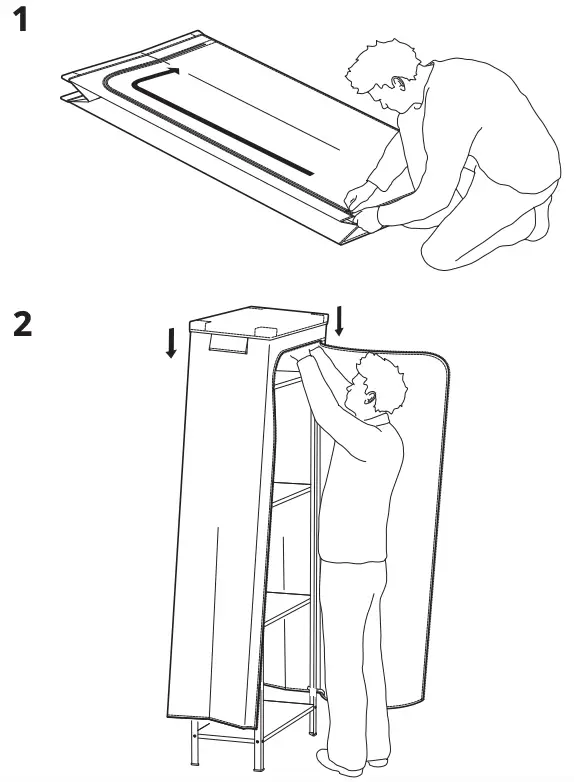 1

2